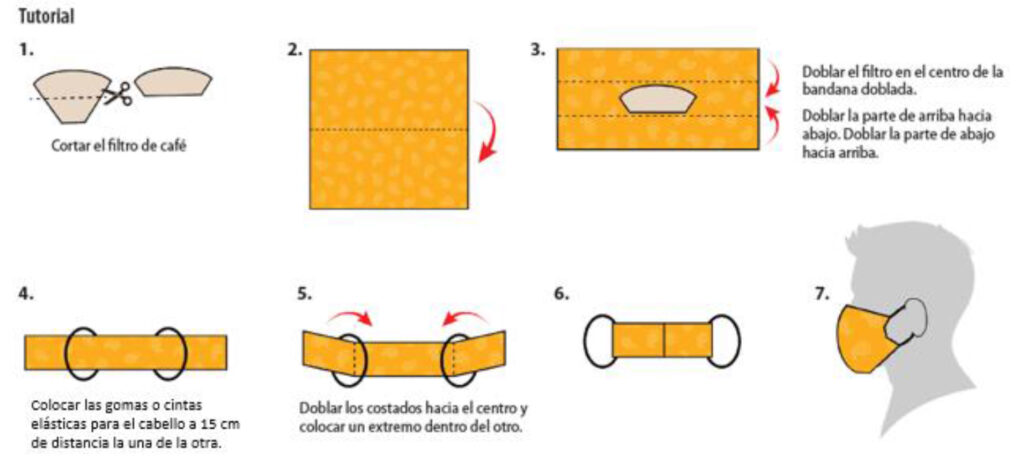 Tutorial

1.

Cortar el filtro de café

2.

3.

Doblar el filtro en el centro de la bandana doblada.

Doblar la parte de arriba hacia abajo. Doblar la parte de abajo hacia arriba.

4.

Colocar las gomas o cintas elásticas para el cabello a 15 cm de distancia la una de la otra.

5.

Doblar los costados hacia el centro y colocar un extremo dentro del otro.

6.

7.